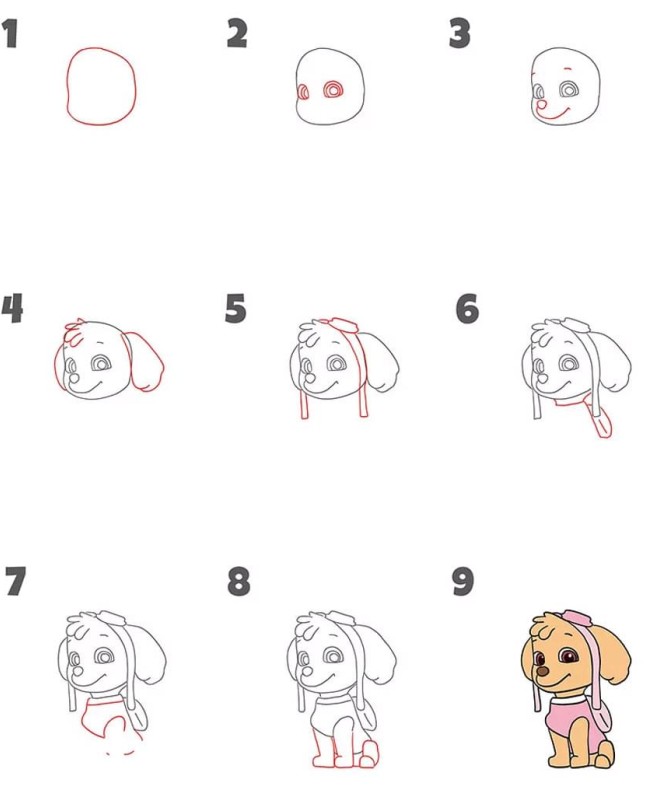 1

2

3

4

5

6

7

8

9