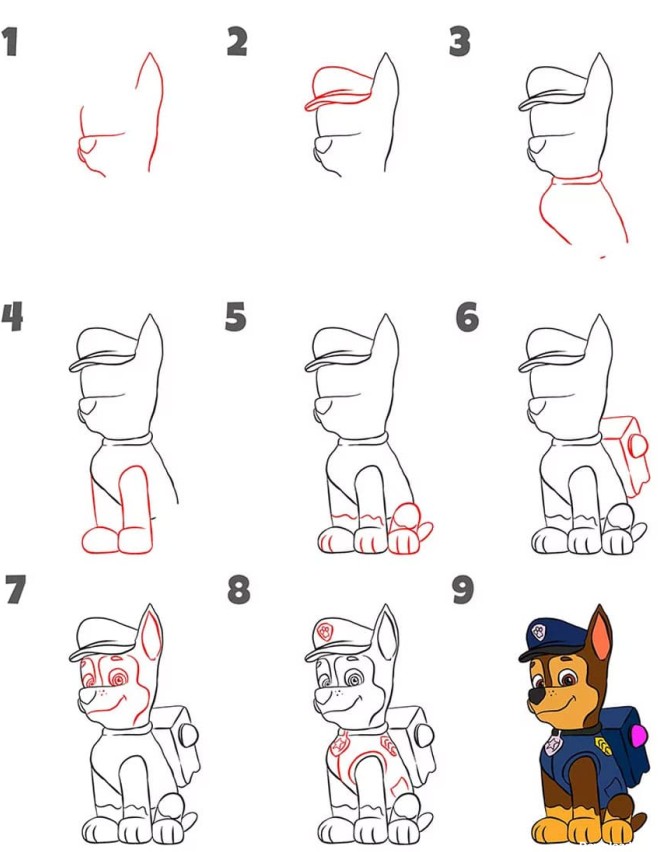 1
2
3
4
5
6
7
8
9