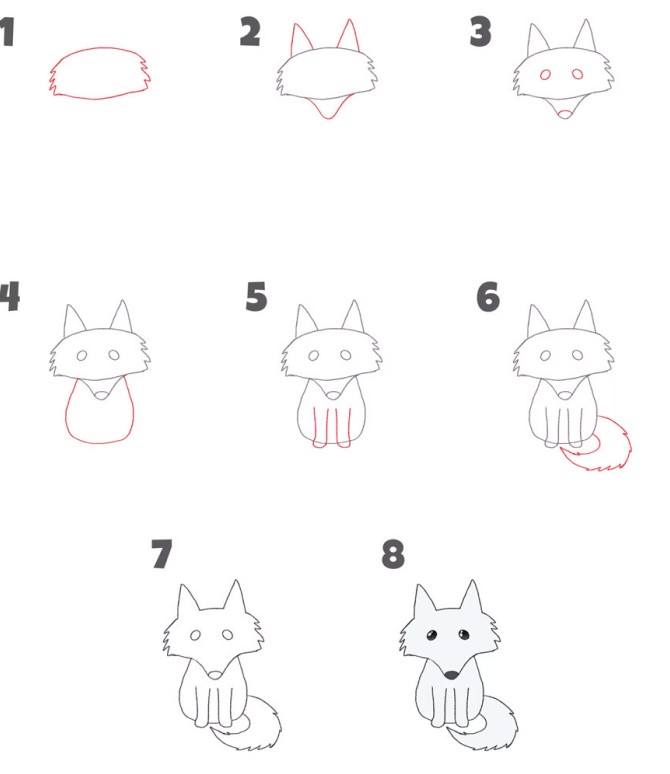 1

2

3

4

5

6

7

8