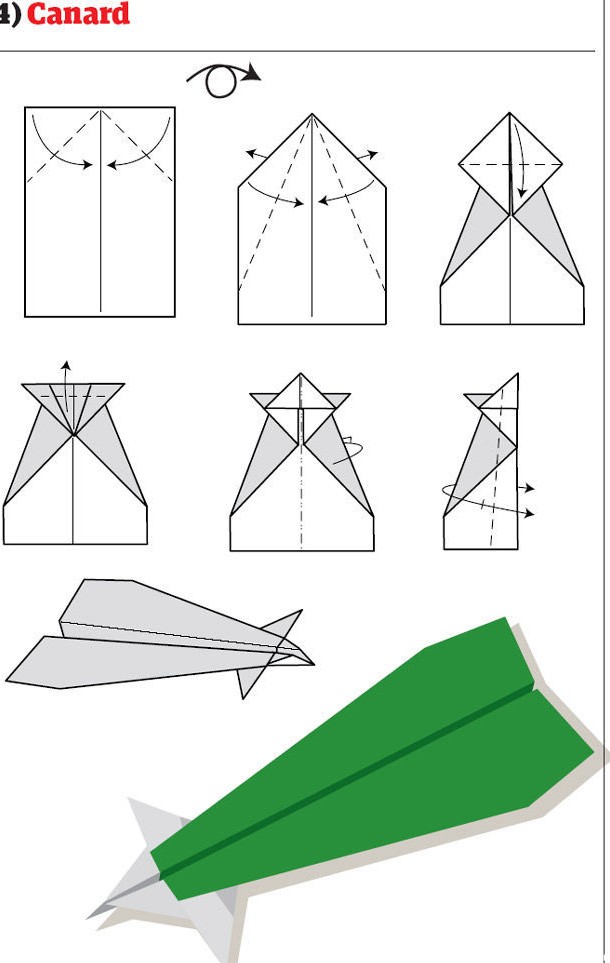 4) Canard