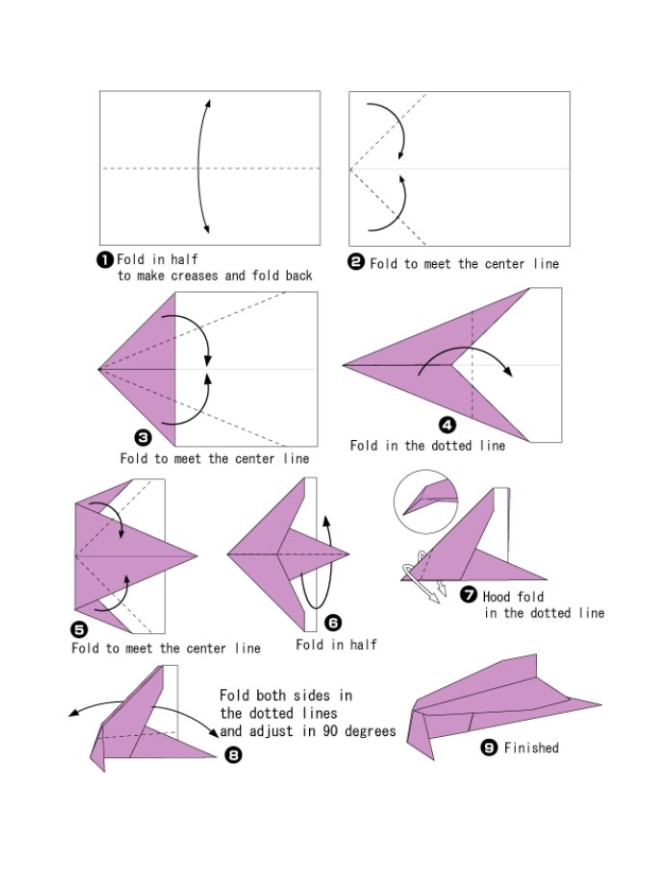 ❶ Fold in half to make creases and fold back

❷ Fold to meet the center line

❸ Fold to meet the center line

❹ Fold in the dotted line

❺ Fold to meet the center line

❻ Fold in half

❼ Hood fold in the dotted line

Fold both sides in the dotted lines and adjust in 90 degrees ❽

❾ Finished