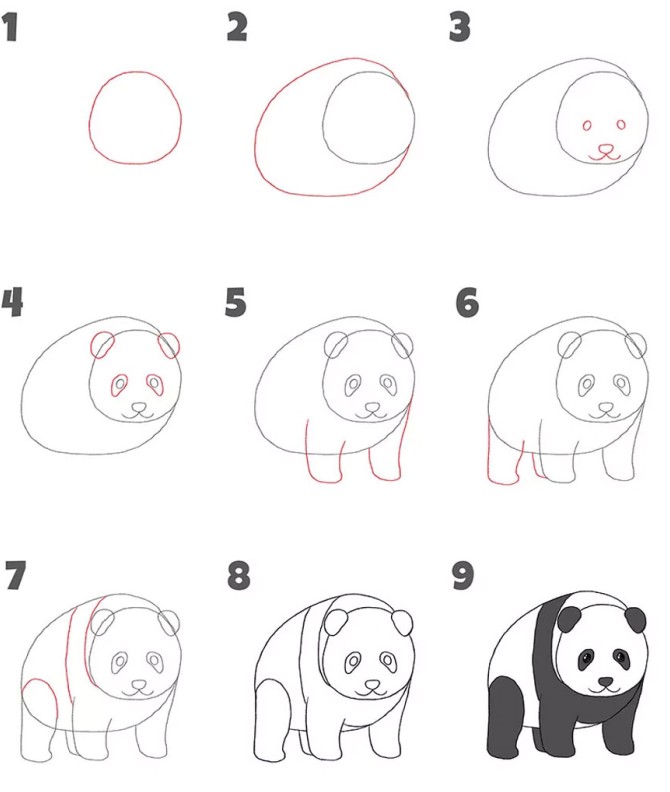 1

2

3

4

5

6

7

8

9